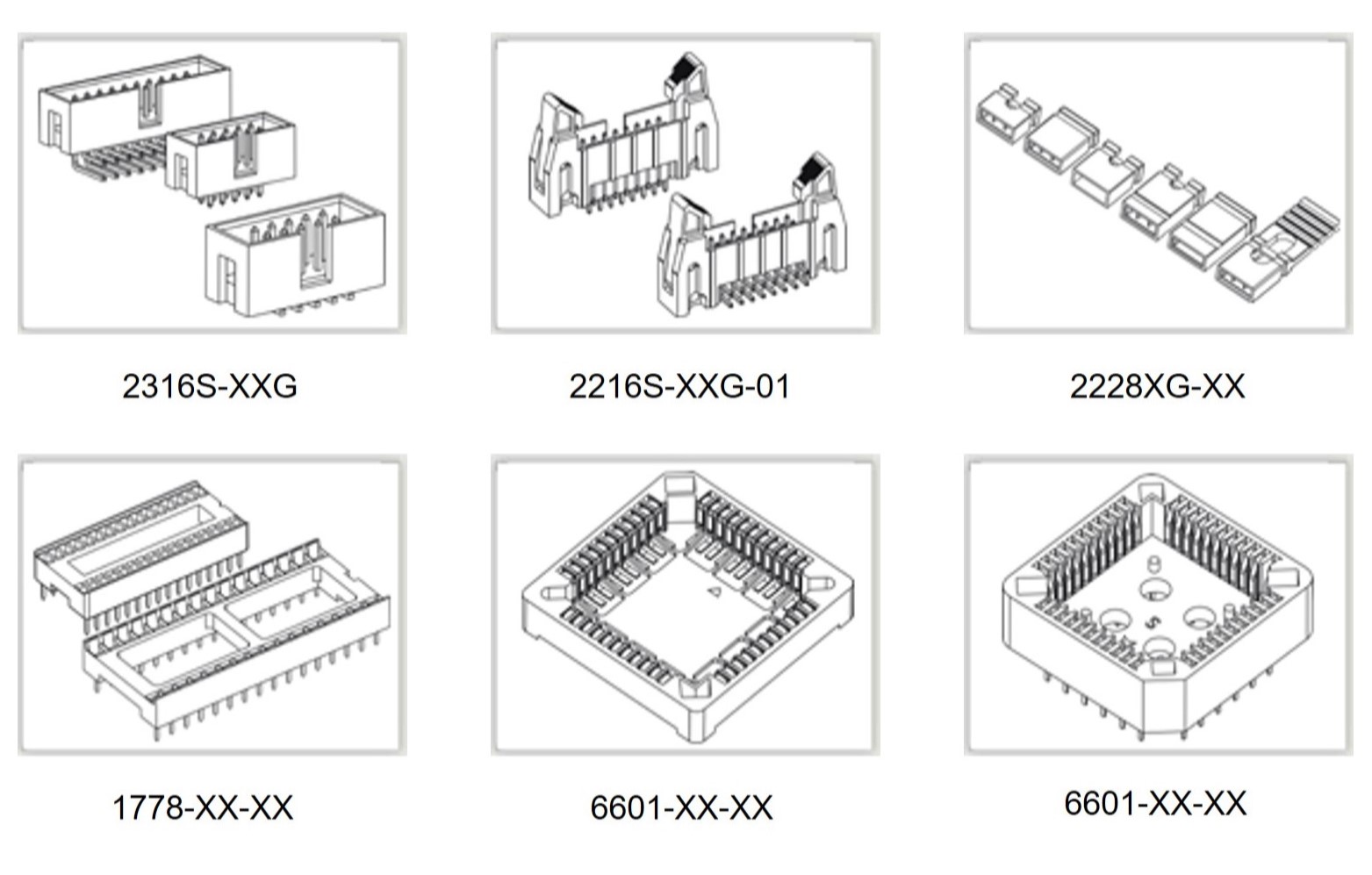 2316S-XXG

2216S-XXG-01

2228XG-XX

1778-XX-XX

6601-XX-XX

6601-XX-XX